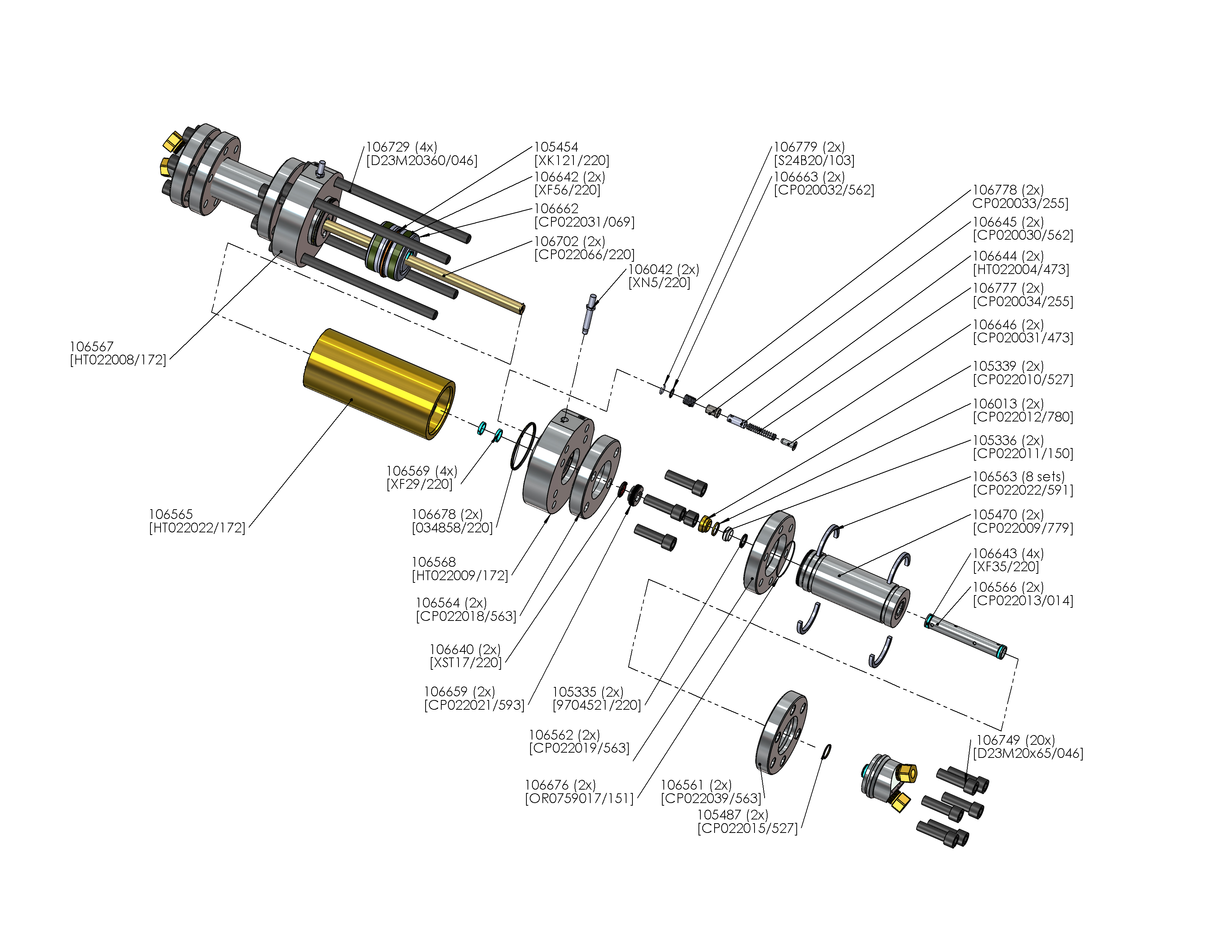 106729 (4x)
[D23M20360/046]

105454
[XK121/220]

106642 (2x)
[XF56/220]

106662
[CP022031/069]

106702 (2x)
[CP022066/220]

106042 (2x)
[XN5/220]

106779 (2x)
[S24B20/103]

106663 (2x)
[CP020032/562]

106778 (2x)
CP020033/255]

106645 (2x)
[CP020030/562]

106644 (2x)
[HT022004/473]

106777 (2x)
[CP020034/255]

106646 (2x)
[CP020031/473]

105339 (2x)
[CP022010/527]

106013 (2x)
[CP022012/780]

105336 (2x)
[CP022011/150]

106563 (8 sets)
[CP022022/591]

105470 (2x)
[CP022009/779]

106643 (4x)
[XF35/220]

106566 (2x)
[CP022013/014]

106567
[HT022008/172]

106565
[HT022022/172]

106569 (4x)
[XF29/220]

106678 (2x)
[034858/220]

106568
[HT022009/172]

106564 (2x)
[CP022018/563]

106640 (2x)
[XST17/220]

106659 (2x)
[CP022021/593]

105335 (2x)
[9704521/220]

106562 (2x)
[CP022019/563]

106676 (2x)
[OR0759017/151]

106561 (2x)
[CP022039/563]

105487 (2x)
[CP022015/527]

106749 (20x)
[D23M20x65/046]