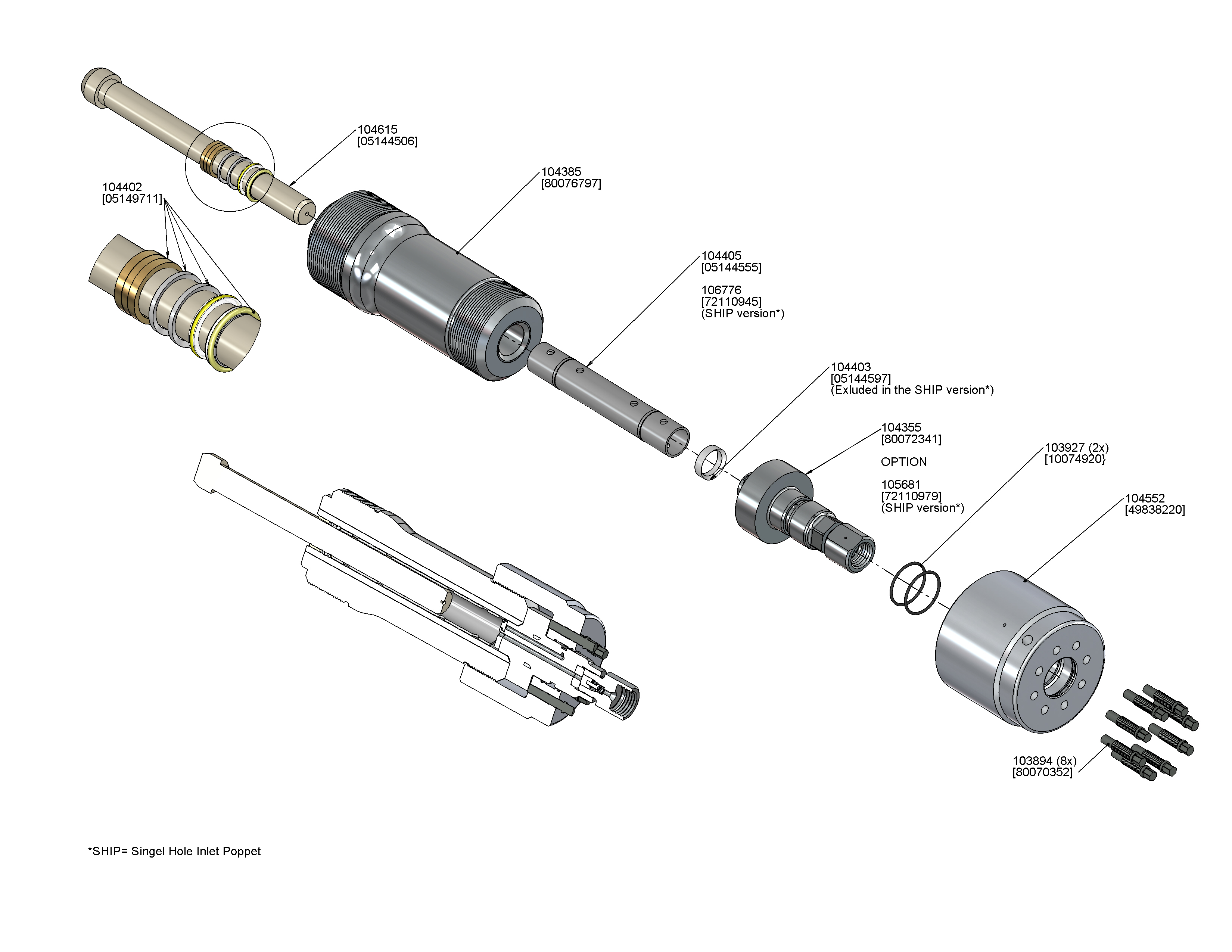 104615
[05144506]

104402
[05149711]

104385
[80076797]

104405
[05144555]

106776
[72110945]
(SHIP version*)

104403
[05144597]
(Exluded in the SHIP version*)

104355
[80072341]

OPTION

105681
[72110979]
(SHIP version*)

103927 (2x)
[10074920}

104552
[49838220]

103894 (8x)
[80070352]

*SHIP= Singel Hole Inlet Poppet