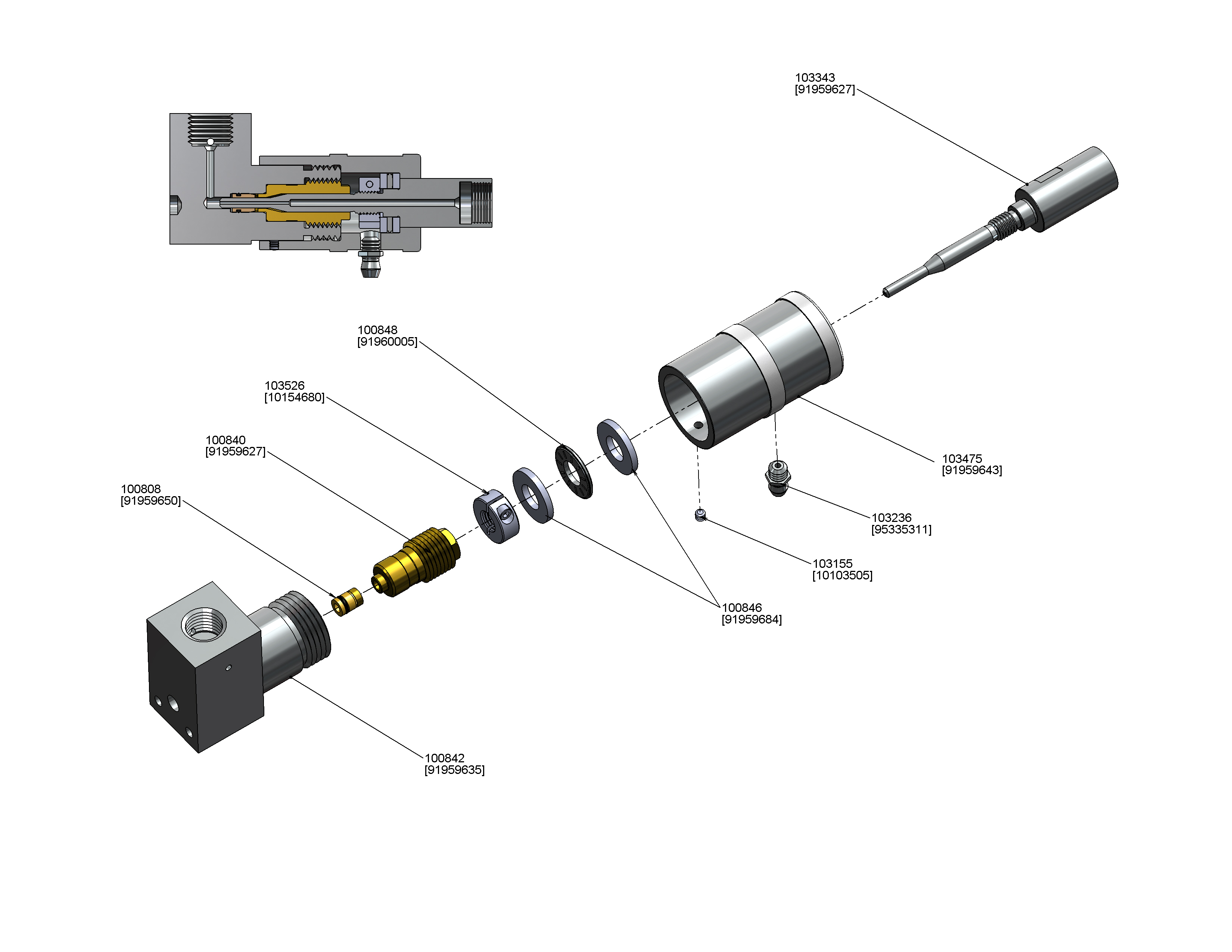 103343
[91959627]

100848
[91960005]

103526
[10154680]

100840
[91959627]

100808
[91959650]

103475
[91959643]

103236
[95335311]

103155
[10103505]

100846
[91959684]

100842
[91959635]