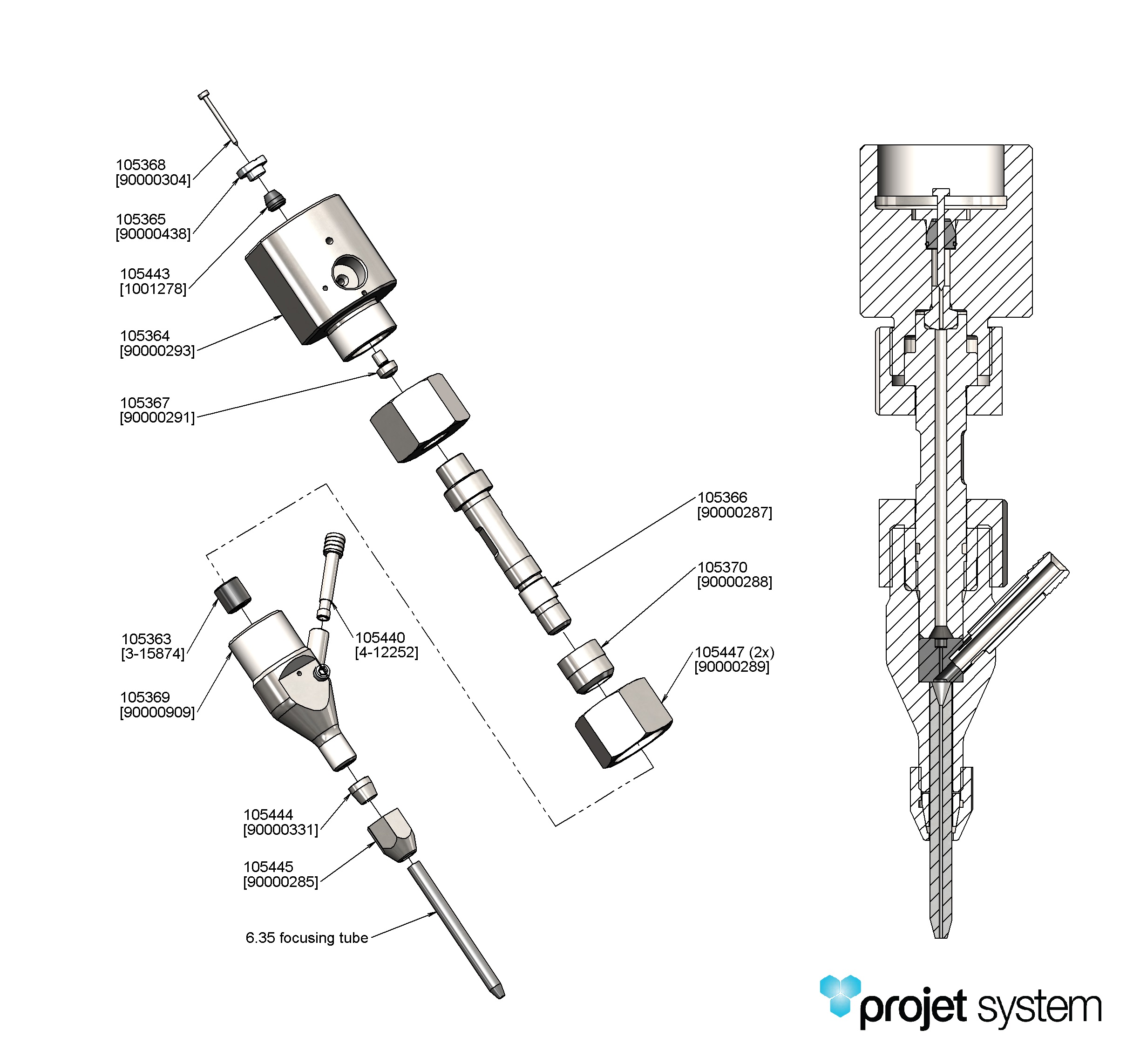 105368
[90000304]

105365
[90000438]

105443
[1001278]

105364
[90000293]

105367
[90000291]

105366
[90000287]

105370
[90000288]

105447 (2x)
[90000289]

105363
[3-15874]

105440
[4-12252]

105369
[90000909]

105444
[90000331]

105445
[90000285]

6.35 focusing tube

projet system