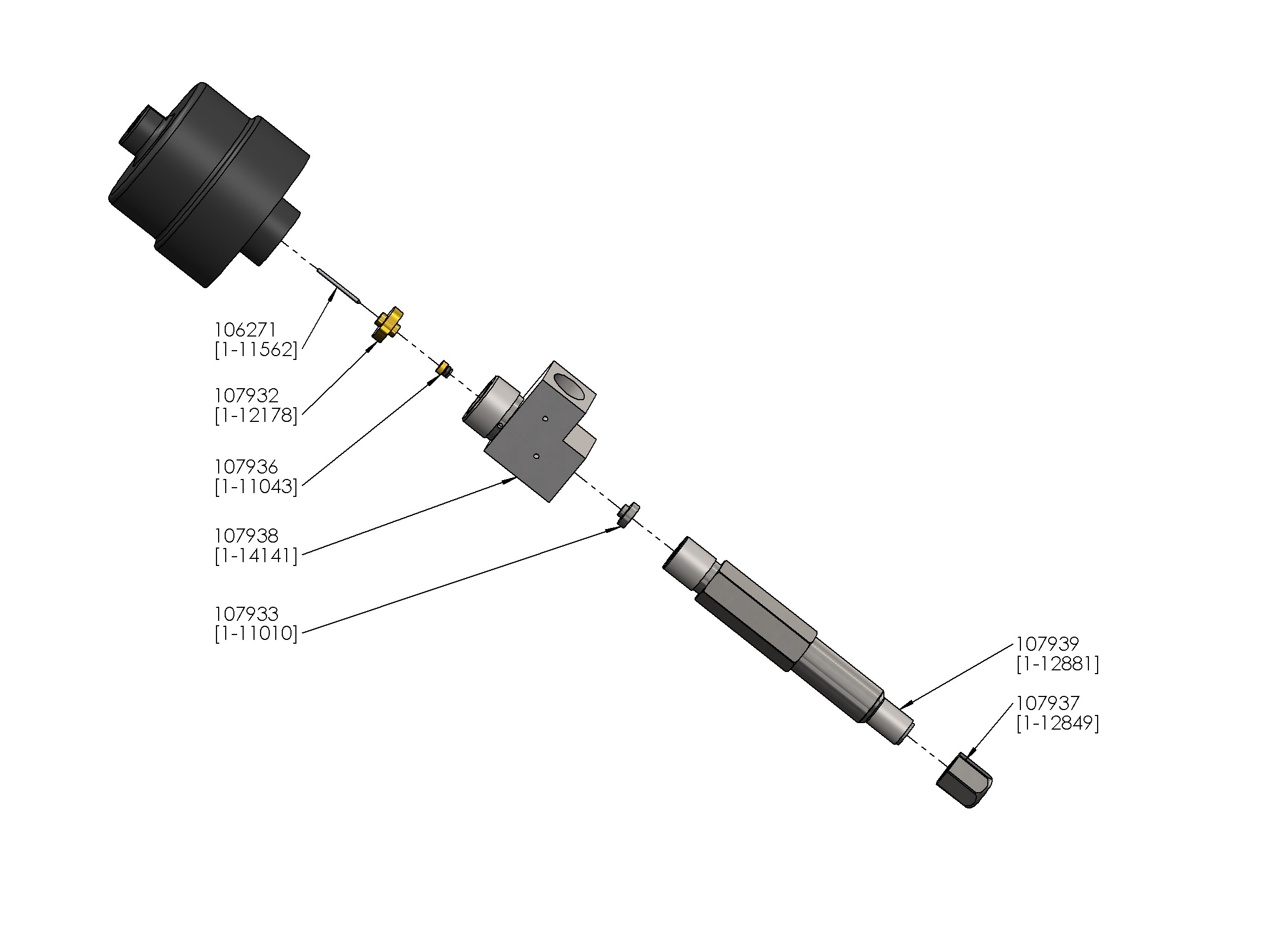 106271
[1-11562]

107932
[1-12178]

107936
[1-11043]

107938
[1-14141]

107933
[1-11010]

107939
[1-12881]

107937
[1-12849]